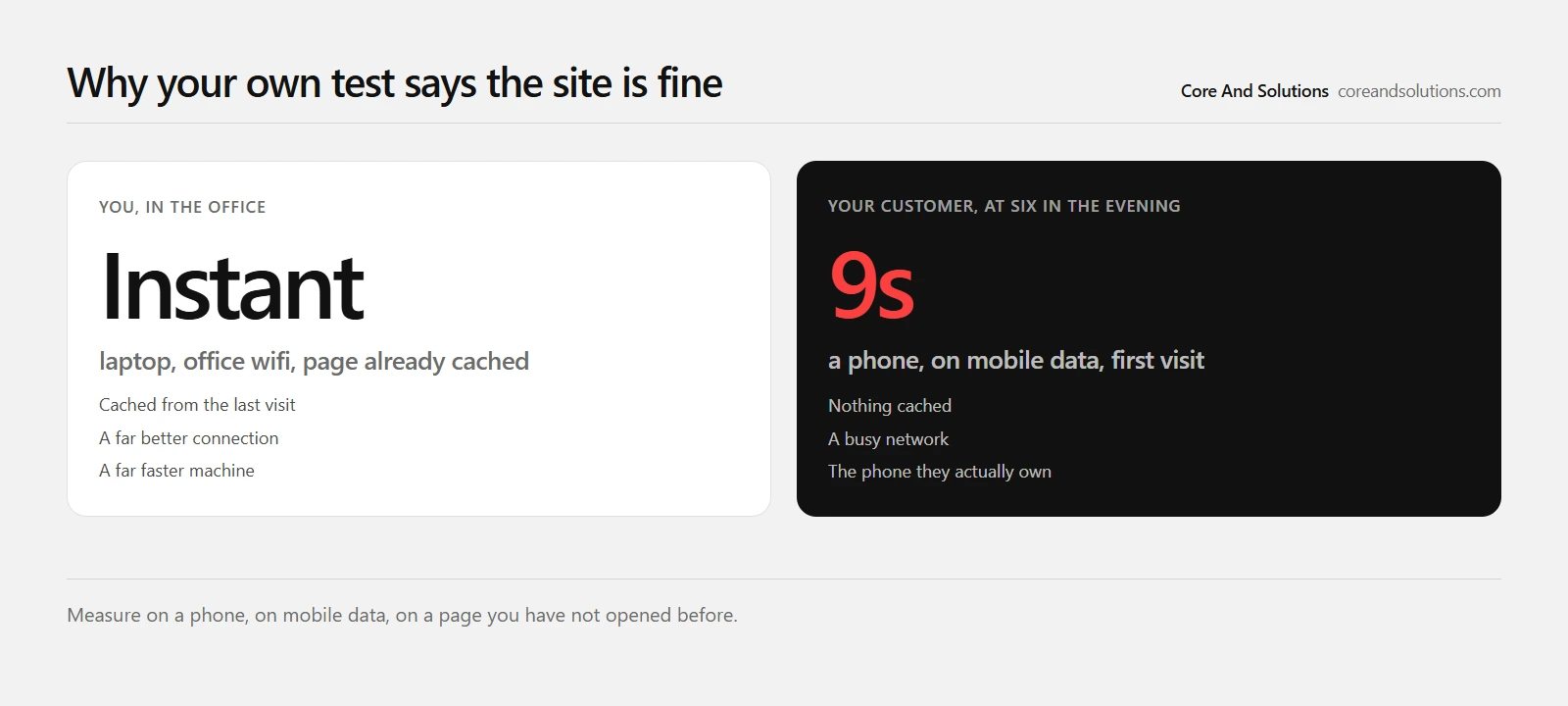 Why your own test says the site is fine

Core And Solutions coreandsolutions.com

YOU, IN THE OFFICE

Instant

laptop, office wifi, page already cached

Cached from the last visit

A far better connection

A far faster machine

YOUR CUSTOMER, AT SIX IN THE EVENING

9s

a phone, on mobile data, first visit

Nothing cached

A busy network

The phone they actually own

Measure on a phone, on mobile data, on a page you have not opened before.